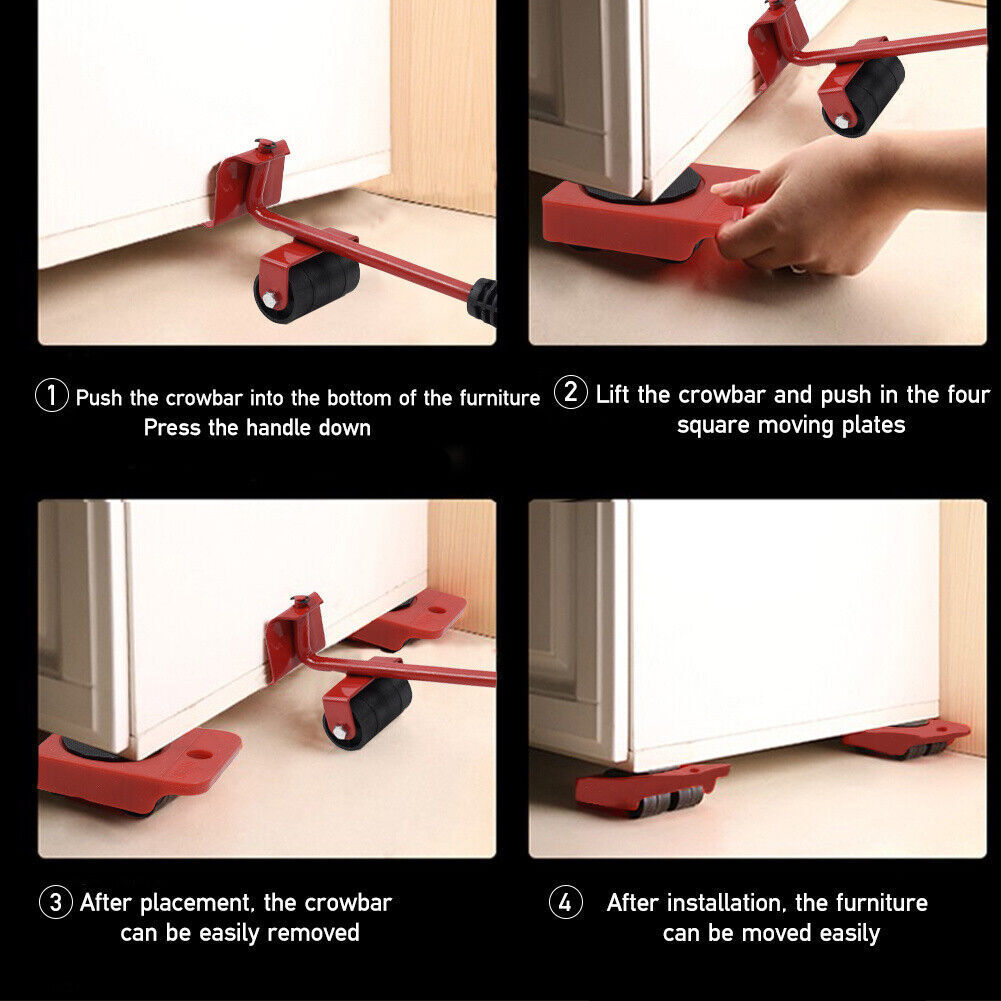 ① Push the crowbar into the bottom of the furniture
Press the handle down

② Lift the crowbar and push in the four square moving plates

③ After placement, the crowbar can be easily removed

④ After installation, the furniture can be moved easily